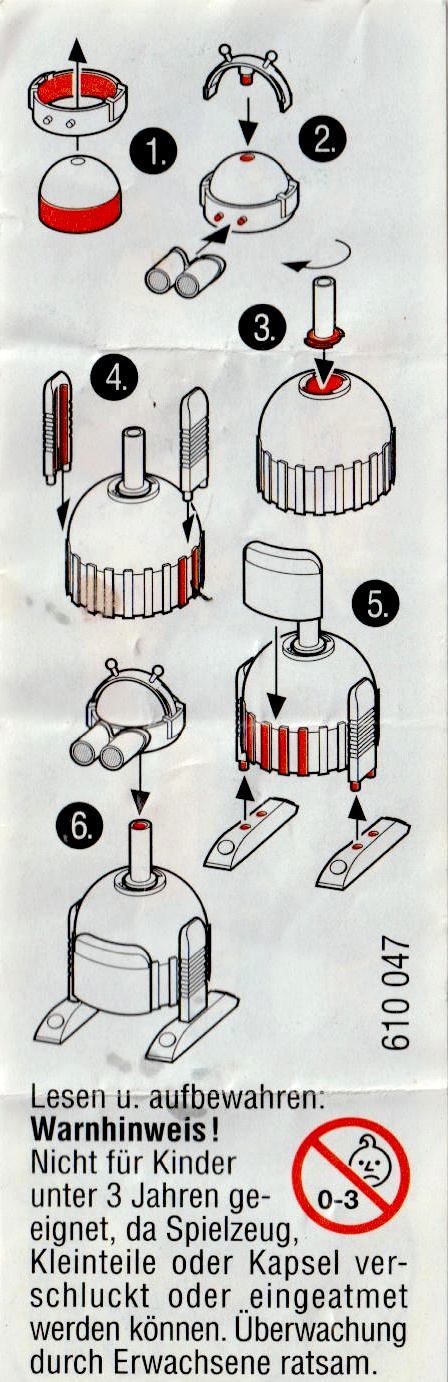 1.

2.

3.

4.

5.

6.

610 047

Lesen u. aufbewahren:
**Warnhinweis!**
Nicht für Kinder unter 3 Jahren geeignet, da Spielzeug, Kleinteile oder Kapsel verschluckt oder eingeatmet werden können. Überwachung durch Erwachsene ratsam.

0-3